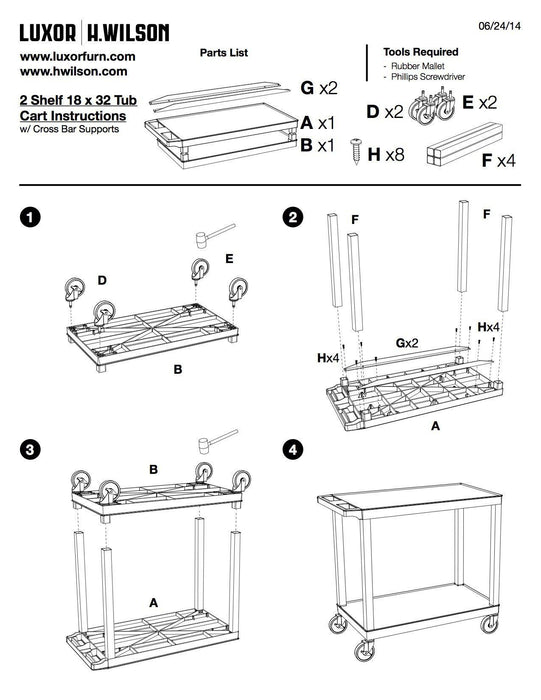 LUXOR | H.WILSON

06/24/14

www.luxorfurn.com
www.hwilson.com

2 Shelf 18 x 32 Tub Cart Instructions
w/ Cross Bar Supports

Parts List

G x2

A x1

B x1

Tools Required
- Rubber Mallet
- Phillips Screwdriver

D x2

E x2

H x8

F x4

1

D

E

B

2

F

F

Gx2

Hx4

Hx4

A

3

B

A

4