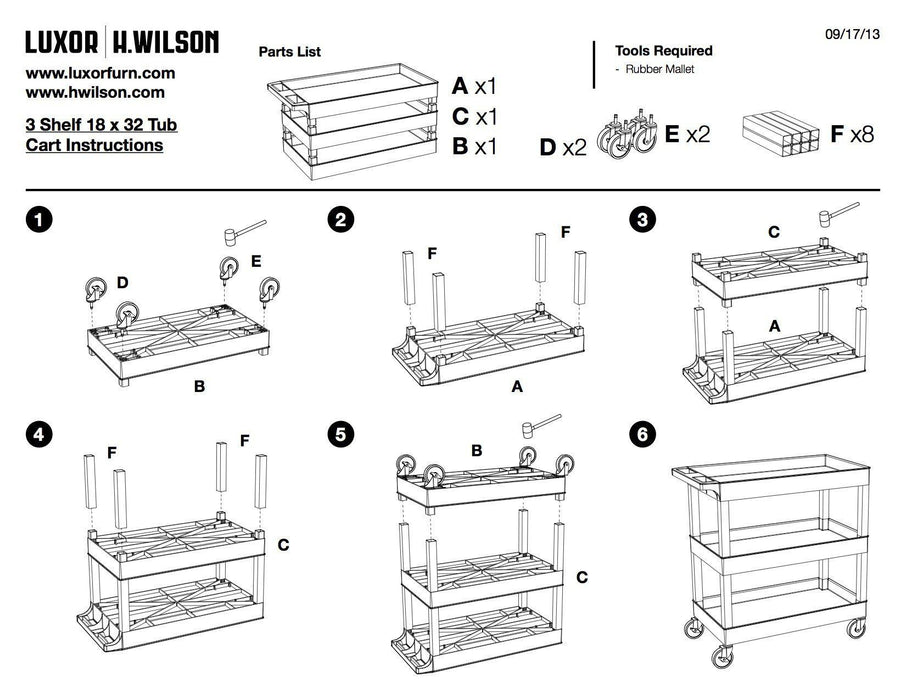 LUXOR | H.WILSON
www.luxorfurn.com
www.hwilson.com

3 Shelf 18 x 32 Tub Cart Instructions

Parts List

A x1
C x1
B x1
D x2
E x2
F x8

Tools Required
- Rubber Mallet

09/17/13

1
D
E
B

2
F
F
A

3
C
A

4
F
F
C

5
B
C

6